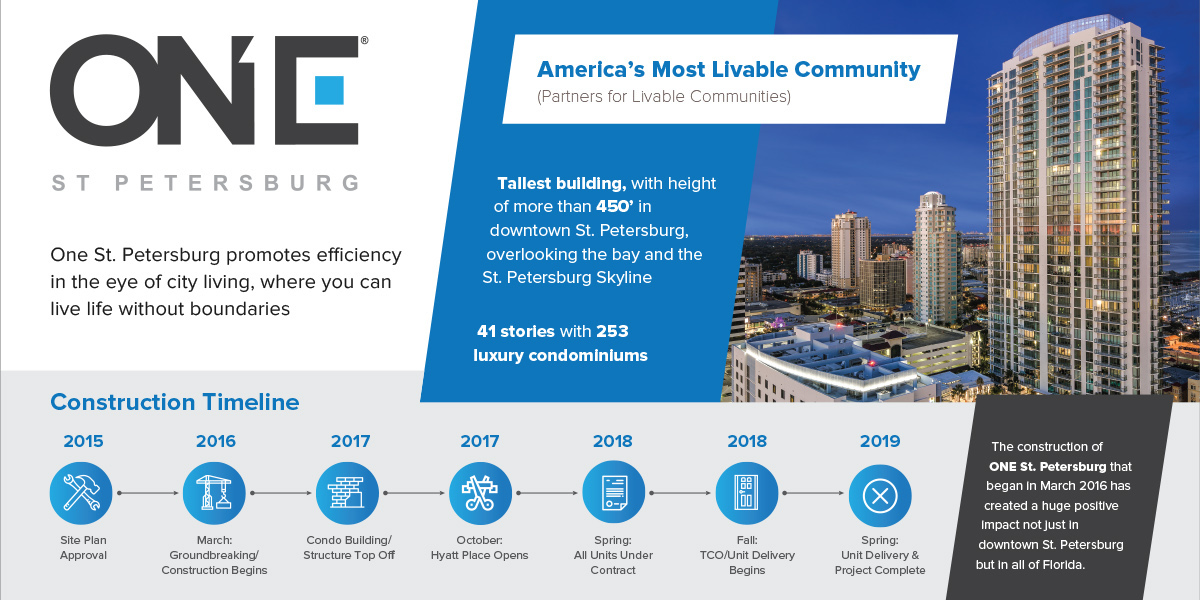 ONE®

ST PETERSBURG

One St. Petersburg promotes efficiency in the eye of city living, where you can live life without boundaries

America's Most Livable Community
(Partners for Livable Communities)

Tallest building, with height of more than 450' in downtown St. Petersburg, overlooking the bay and the St. Petersburg Skyline

41 stories with 253 luxury condominiums

Construction Timeline

2015
Site Plan Approval

2016
March: Groundbreaking/ Construction Begins

2017
Condo Building/ Structure Top Off

2017
October: Hyatt Place Opens

2018
Spring: All Units Under Contract

2018
Fall: TCO/Unit Delivery Begins

2019
Spring: Unit Delivery & Project Complete

The construction of ONE St. Petersburg that began in March 2016 has created a huge positive impact not just in downtown St. Petersburg but in all of Florida.