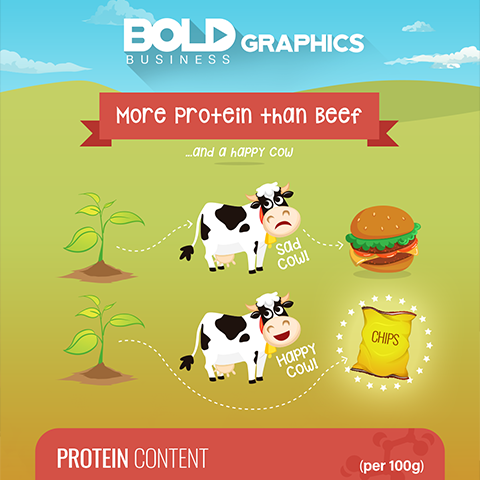 BOLD BUSINESS GRAPHICS

More Protein than Beef

...and a happy cow

Sad cow!

Happy cow!

CHIPS

PROTEIN CONTENT

(per 100g)