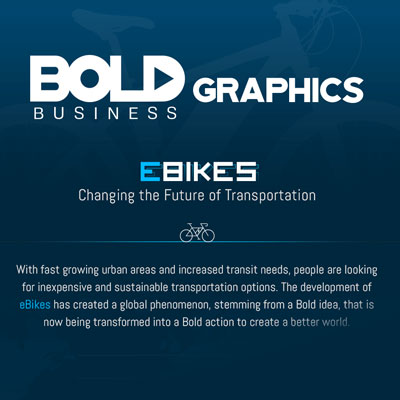 BOLD BUSINESS GRAPHICS

EBIKES
Changing the Future of Transportation

With fast growing urban areas and increased transit needs, people are looking for inexpensive and sustainable transportation options. The development of eBikes has created a global phenomenon, stemming from a Bold idea, that is now being transformed into a Bold action to create a better world.